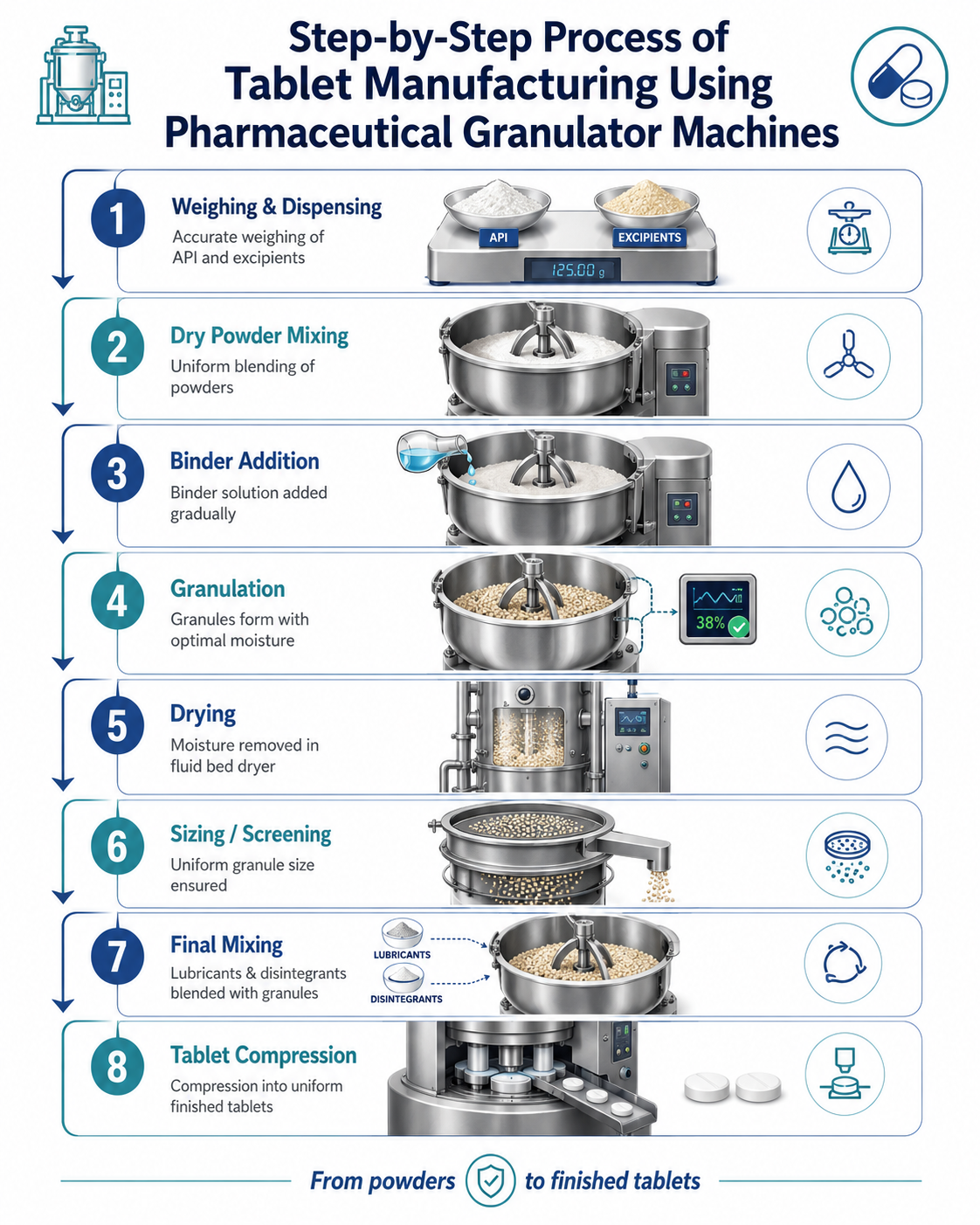 Step-by-Step Process of Tablet Manufacturing Using Pharmaceutical Granulator Machines

1
Weighing & Dispensing
Accurate weighing of API and excipients
API
EXCIPIENTS
125.00 g

2
Dry Powder Mixing
Uniform blending of powders

3
Binder Addition
Binder solution added gradually

4
Granulation
Granules form with optimal moisture
38%

5
Drying
Moisture removed in fluid bed dryer

6
Sizing / Screening
Uniform granule size ensured

7
Final Mixing
Lubricants & disintegrants blended with granules
LUBRICANTS
DISINTEGRANTS

8
Tablet Compression
Compression into uniform finished tablets

From powders to finished tablets