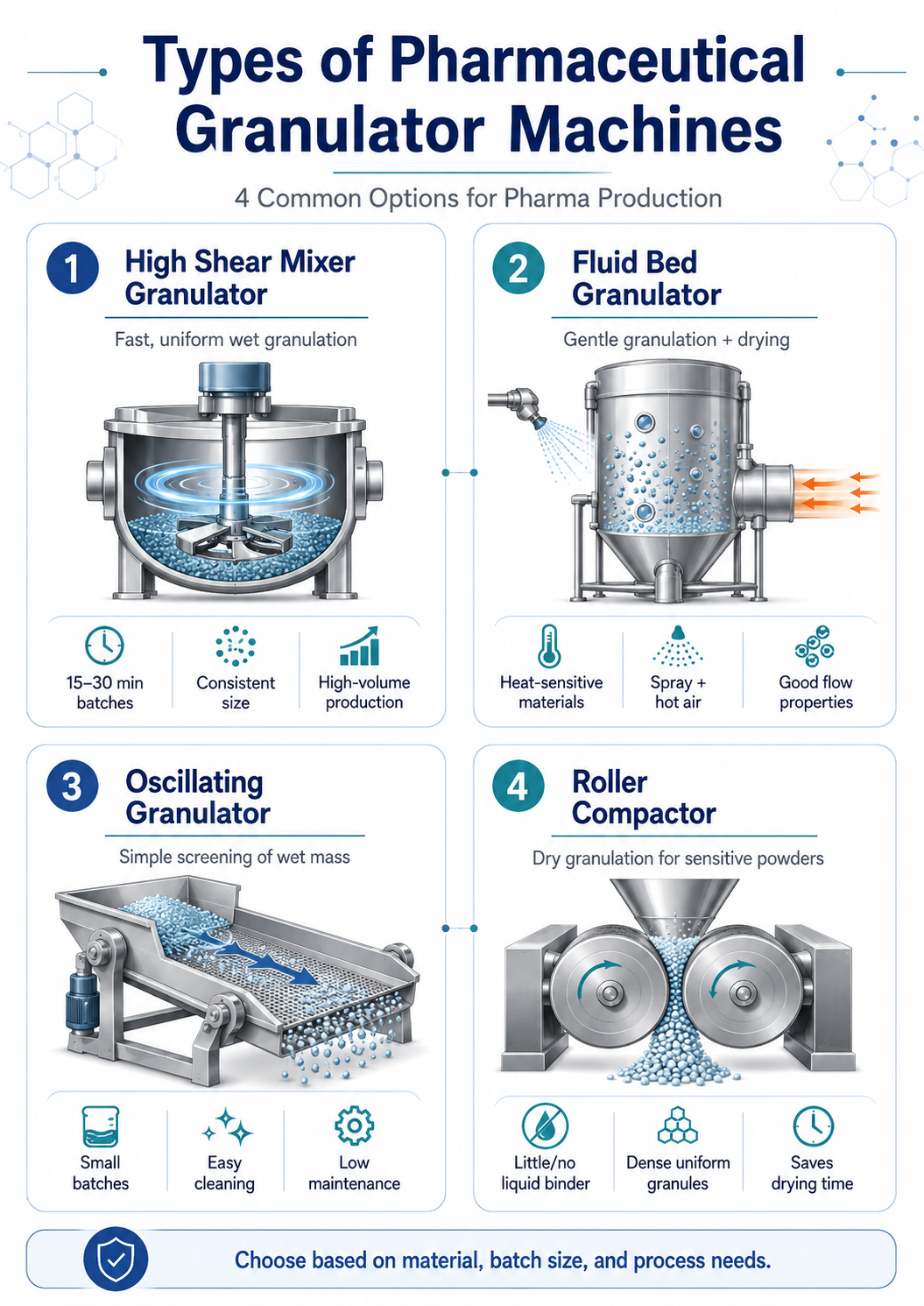 Types of Pharmaceutical Granulator Machines

4 Common Options for Pharma Production

1 High Shear Mixer Granulator

Fast, uniform wet granulation

15–30 min batches

Consistent size

High-volume production

2 Fluid Bed Granulator

Gentle granulation + drying

Heat-sensitive materials

Spray + hot air

Good flow properties

3 Oscillating Granulator

Simple screening of wet mass

Small batches

Easy cleaning

Low maintenance

4 Roller Compactor

Dry granulation for sensitive powders

Little/no liquid binder

Dense uniform granules

Saves drying time

Choose based on material, batch size, and process needs.